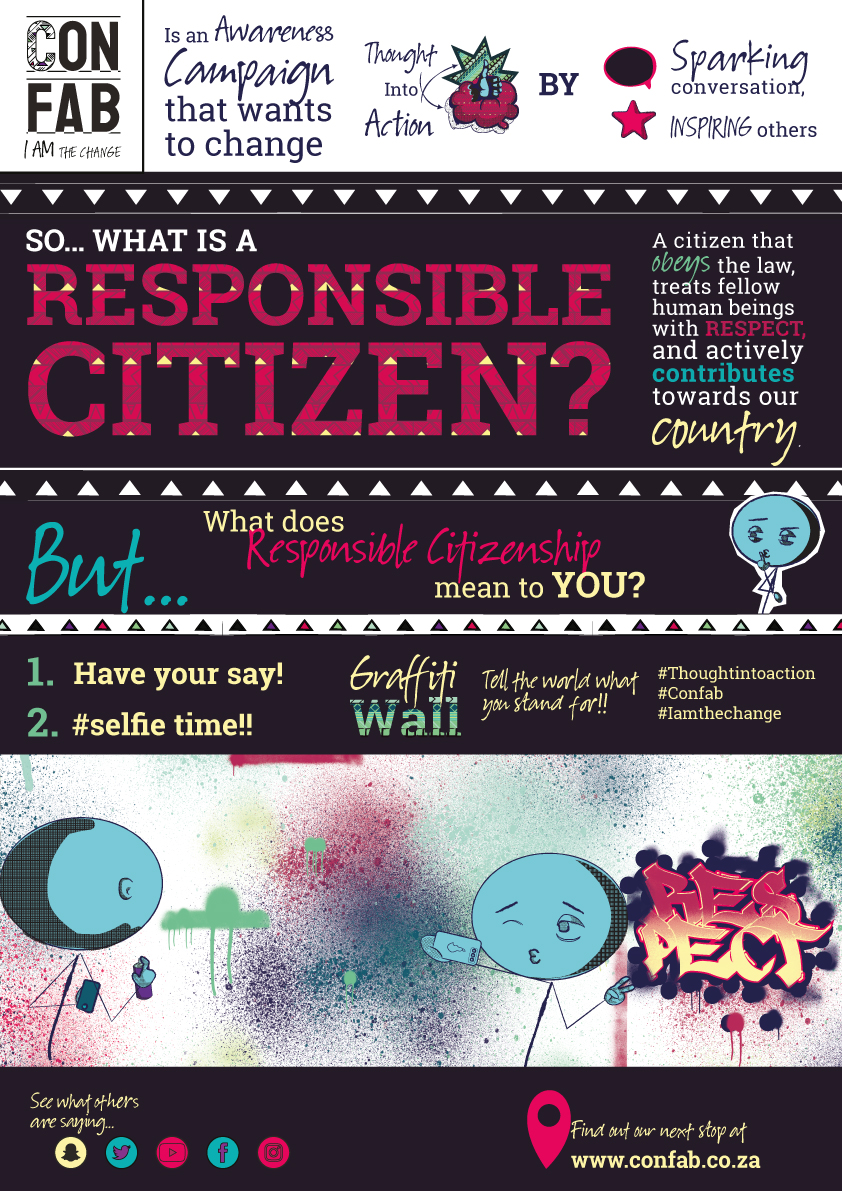 CON
FAB
I AM THE CHANGE

Is an Awareness Campaign that wants to change

Thought Into Action

BY

Sparking conversation,

INSPIRING others

SO... WHAT IS A RESPONSIBLE CITIZEN?

A citizen that obeys the law, treats fellow human beings with RESPECT, and actively contributes towards our country.

But... What does Responsible Citizenship mean to YOU?

1. Have your say!

2. #selfie time!!

Graffiti Wall

Tell the world what you stand for!!

#Thoughtintoaction
#Confab
#Iamthechange

RES PECT

See what others are saying...

Find out our next stop at
www.confab.co.za